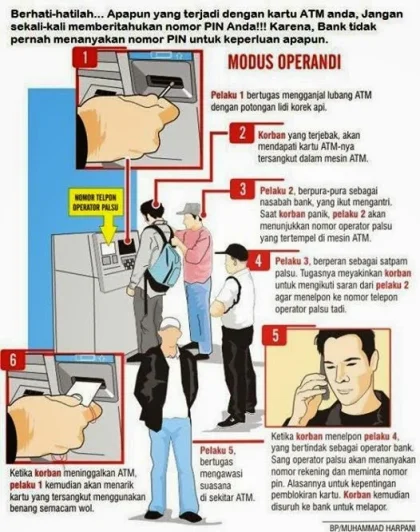 Berhati-hatilah... Apapun yang terjadi dengan kartu ATM anda, Jangan sekali-kali memberitahukan nomor PIN Anda!!! Karena, Bank tidak pernah menanyakan nomor PIN untuk keperluan apapun.

MODUS OPERANDI

1

Pelaku 1 bertugas mengganjal lubang ATM dengan potongan lidi korek api.

2

Korban yang terjebak, akan mendapati kartu ATM-nya tersangkut dalam mesin ATM.

NOMOR TELPON OPERATOR PALSU

3

Pelaku 2, berpura-pura sebagai nasabah bank, yang ikut mengantri. Saat korban panik, pelaku 2 akan menunjukkan nomor operator palsu yang tertempel di mesin ATM.

4

Pelaku 3, berperan sebagai satpam palsu. Tugasnya meyakinkan korban untuk mengikuti saran dari pelaku 2 agar menelpon ke nomor telepon operator palsu tadi.

5

Ketika korban menelpon pelaku 4, yang bertindak sebagai operator bank. Sang operator palsu akan menanyakan nomor rekening dan meminta nomor pin. Alasannya untuk kepentingan pemblokiran kartu. Korban kemudian disuruh ke bank untuk melapor.

6

Ketika korban meninggalkan ATM, pelaku 1 kemudian akan menarik kartu yang tersangkut menggunakan benang semacam wol.

Pelaku 5, bertugas mengawasi suasana di sekitar ATM.

BP/MUHAMMAD HARPANI